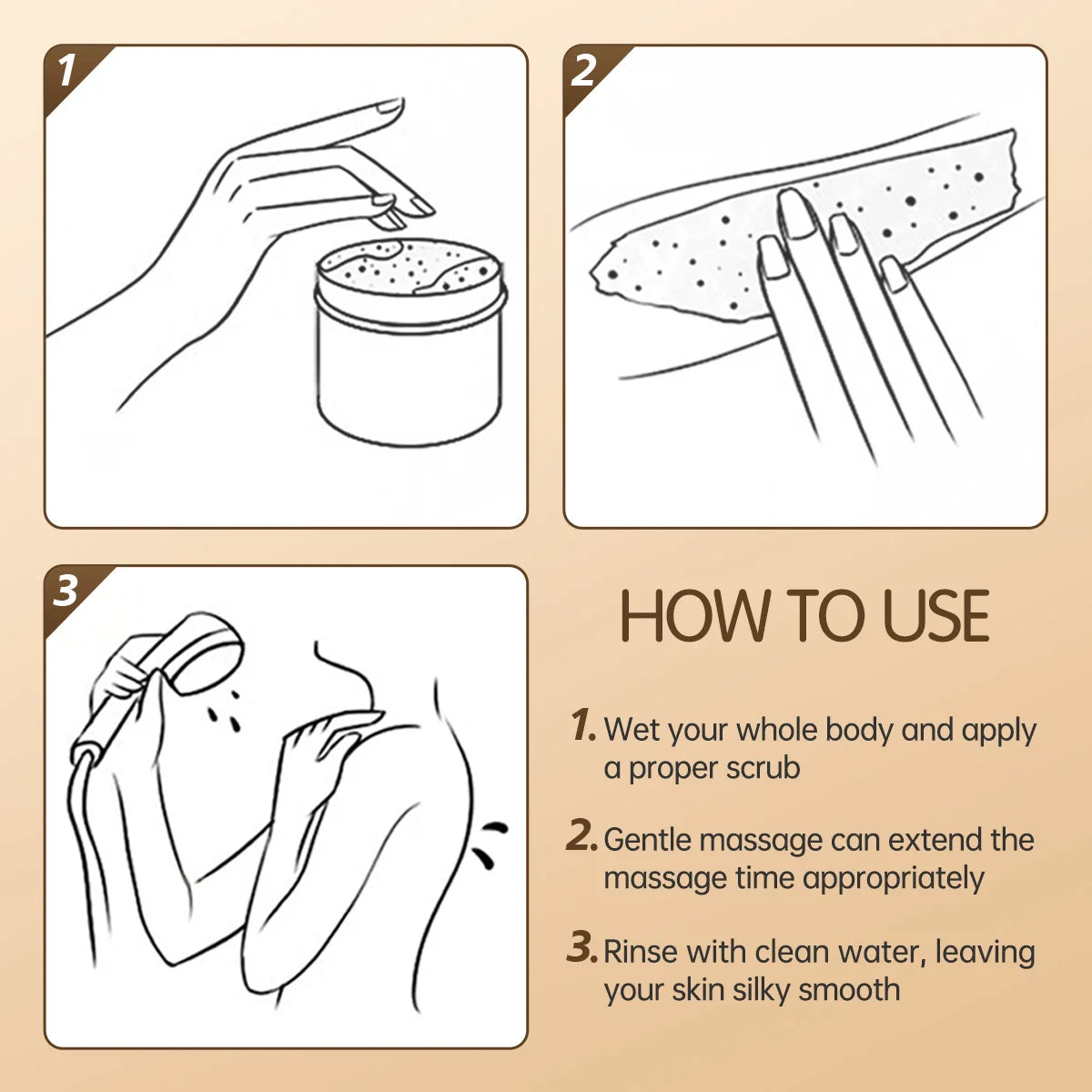 1

2

3

HOW TO USE

1. Wet your whole body and apply a proper scrub

2. Gentle massage can extend the massage time appropriately

3. Rinse with clean water, leaving your skin silky smooth